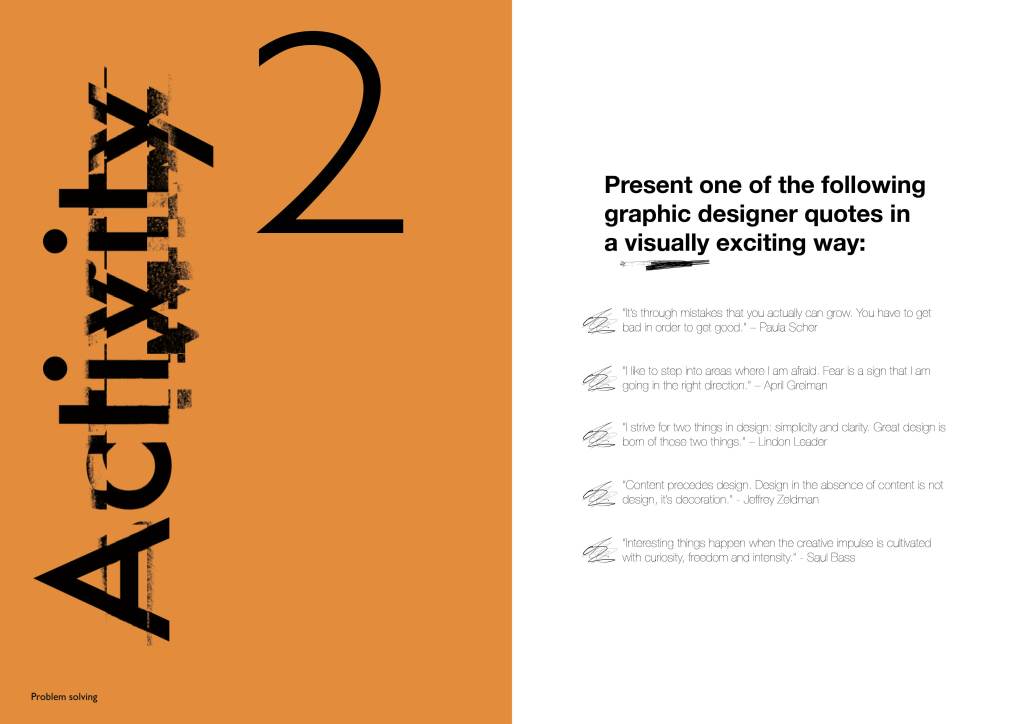 Activity

2

Present one of the following graphic designer quotes in a visually exciting way:

"It's through mistakes that you actually can grow. You have to get bad in order to get good." – Paula Scher

"I like to step into areas where I am afraid. Fear is a sign that I am going in the right direction." – April Greiman

"I strive for two things in design: simplicity and clarity. Great design is born of those two things." – Lindon Leader

"Content precedes design. Design in the absence of content is not design, it's decoration." - Jeffrey Zeldman

"Interesting things happen when the creative impulse is cultivated with curiosity, freedom and intensity." - Saul Bass

Problem solving